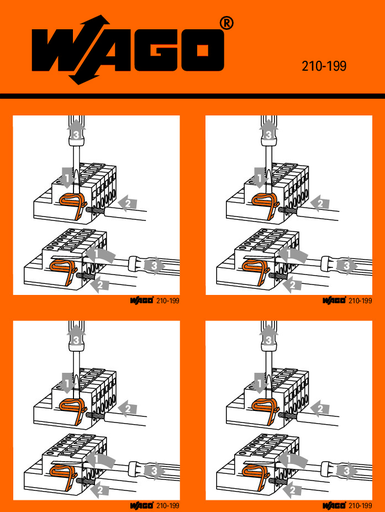 WAGO®

210-199

3
1
2
1
3
2
WAGO 210-199

3
1
2
1
3
2
WAGO 210-199

3
1
2
1
3
2
WAGO 210-199

3
1
2
1
3
2
WAGO 210-199