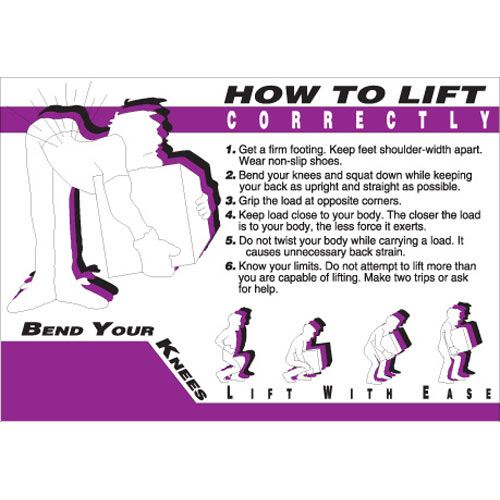 HOW TO LIFT
CORRECTLY

1. Get a firm footing. Keep feet shoulder-width apart. Wear non-slip shoes.
2. Bend your knees and squat down while keeping your back as upright and straight as possible.
3. Grip the load at opposite corners.
4. Keep load close to your body. The closer the load is to your body, the less force it exerts.
5. Do not twist your body while carrying a load. It causes unnecessary back strain.
6. Know your limits. Do not attempt to lift more than you are capable of lifting. Make two trips or ask for help.

BEND YOUR KNEES

LIFT WITH EASE